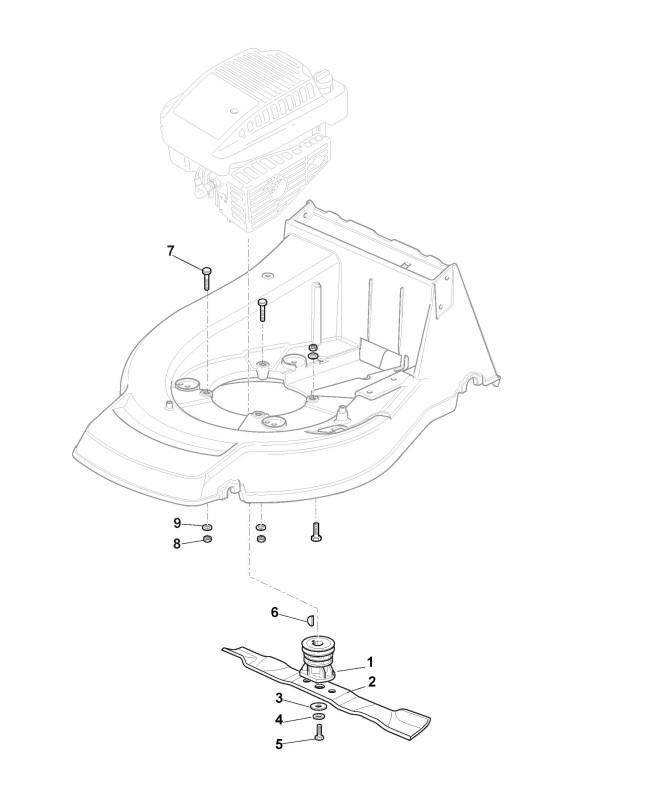 7
9
8
6
1
2
3
4
5