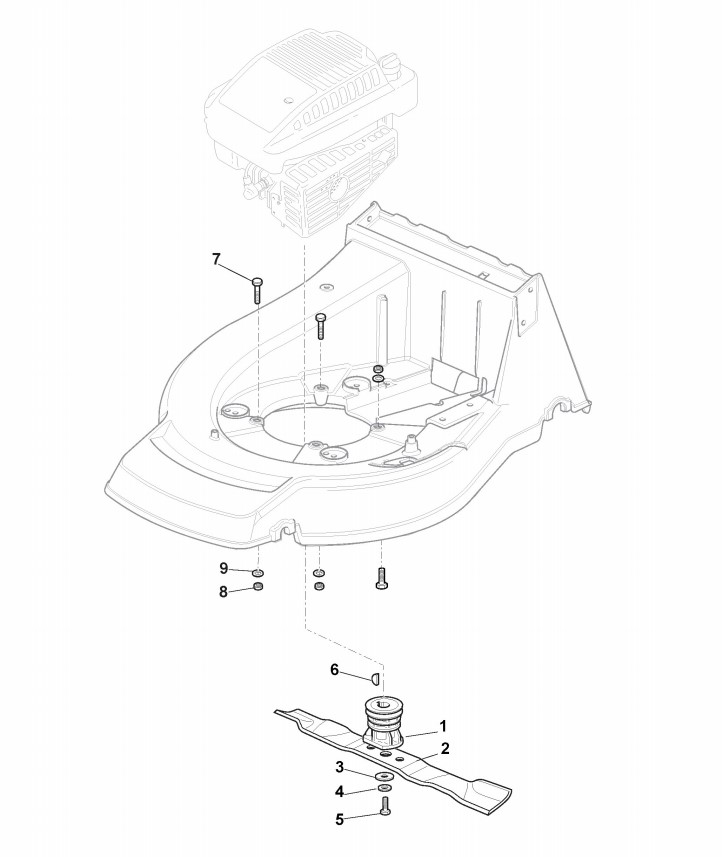 7
9
8
6
1
2
3
4
5