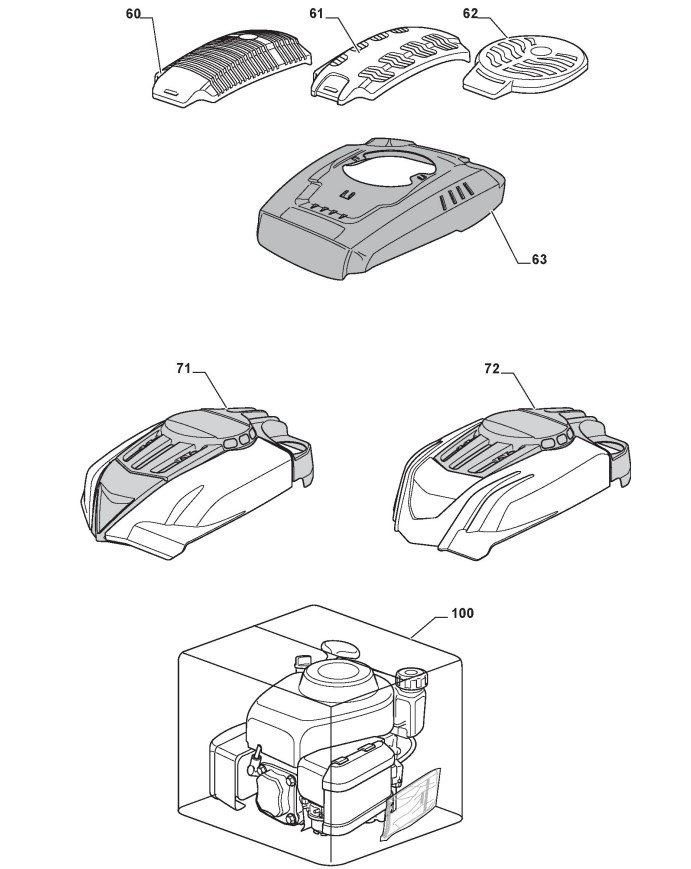 60
61
62
63
71
72
100