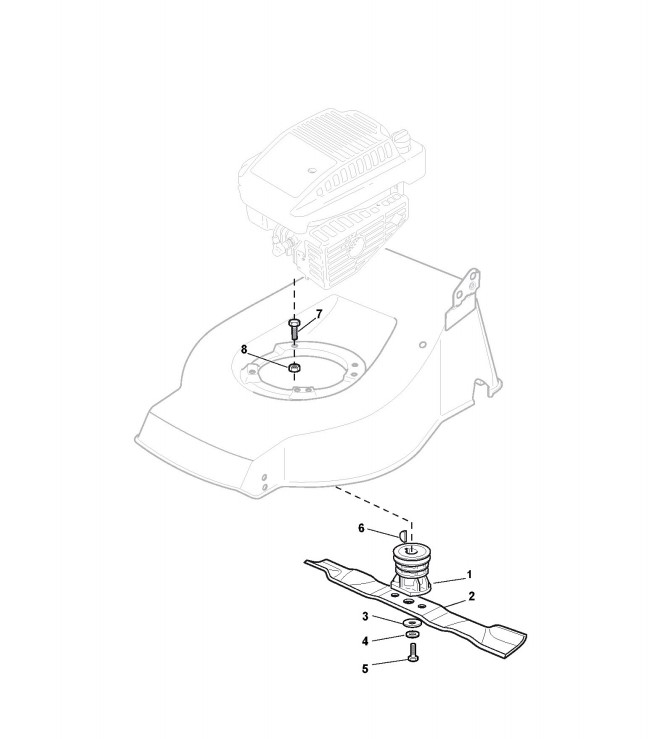 7
8
6
1
2
3
4
5