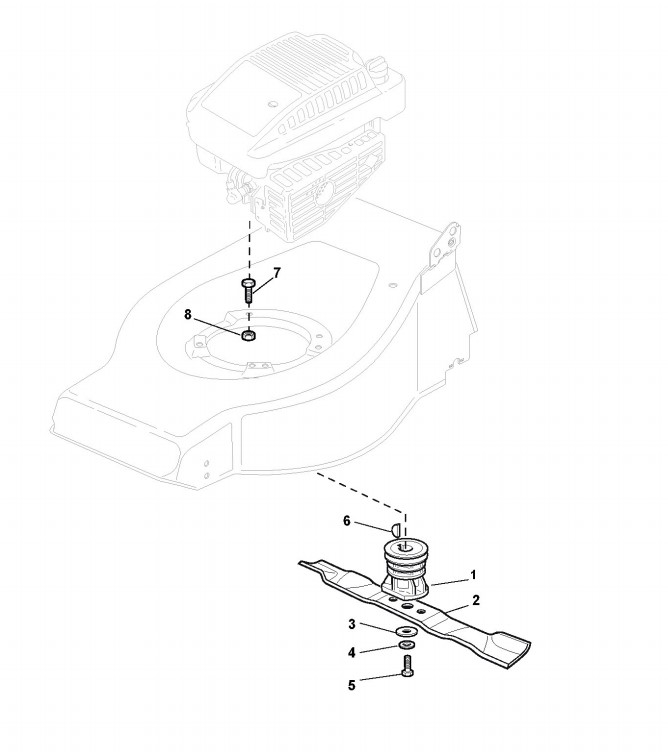 7
8
6
1
2
3
4
5