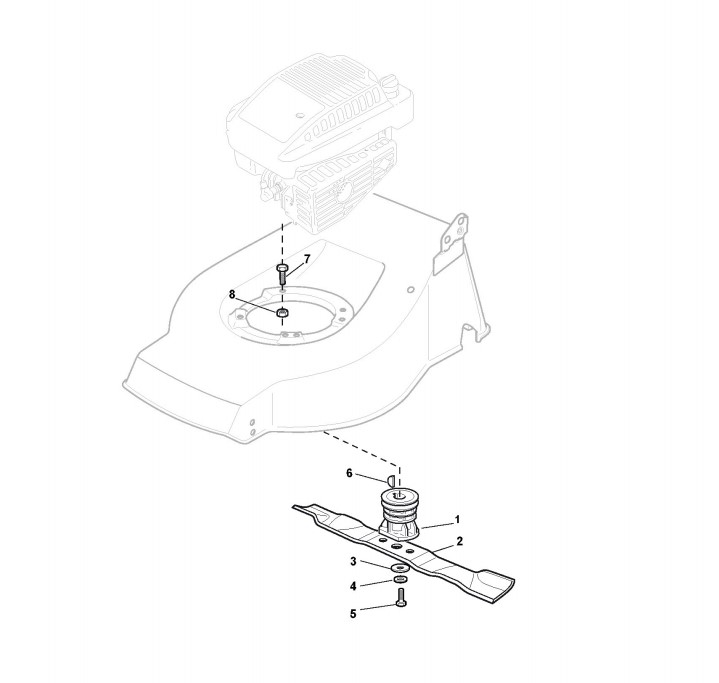 7
8
6
1
2
3
4
5