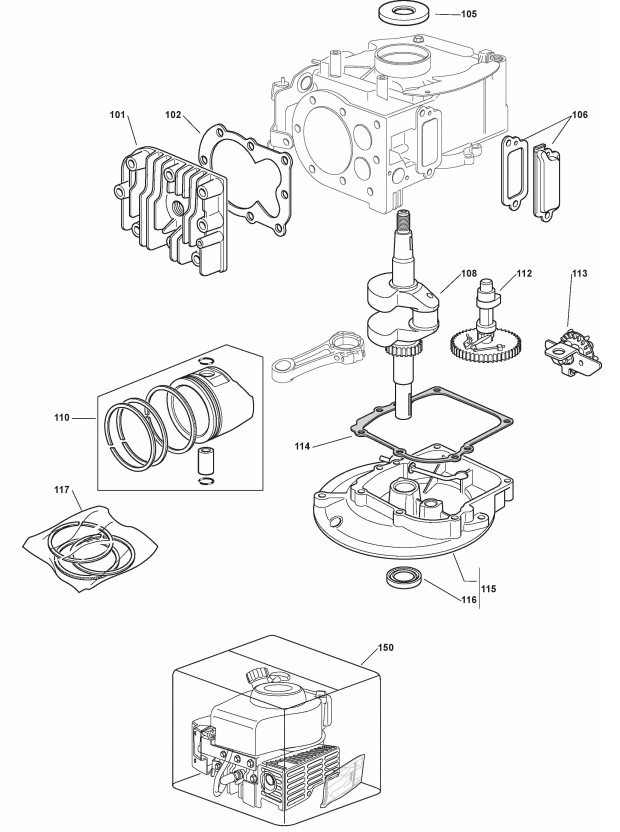 105
101
102
106
108
112
113
110
114
117
115
116
150