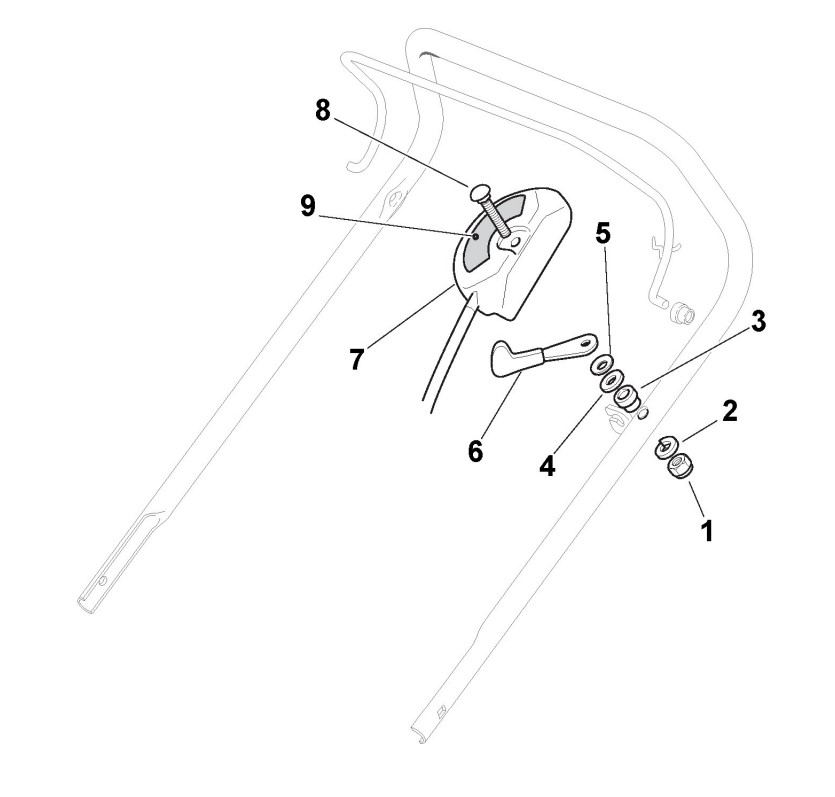 8
9
5
3
7
2
6
4
1