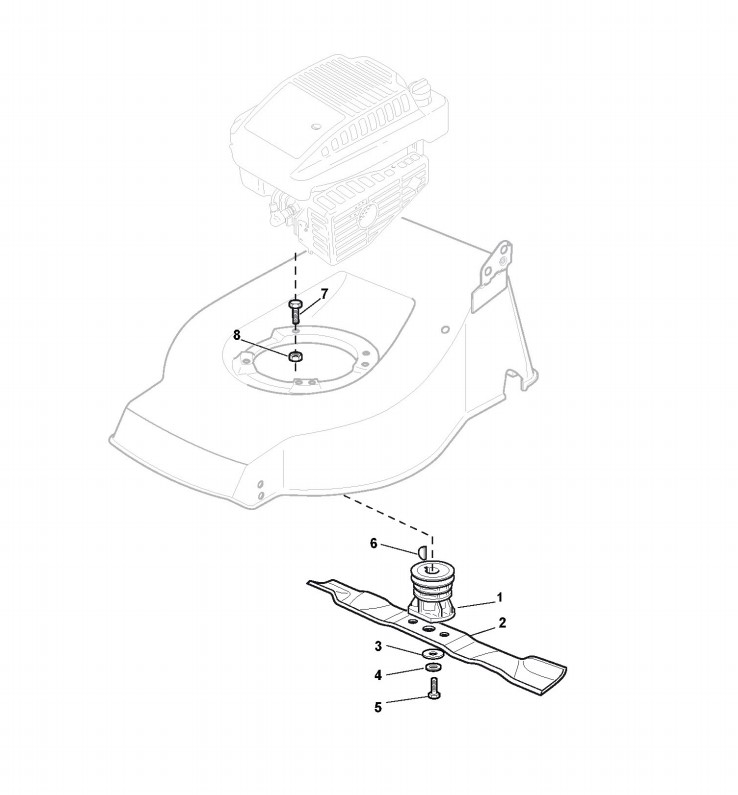 7
8
6
1
2
3
4
5