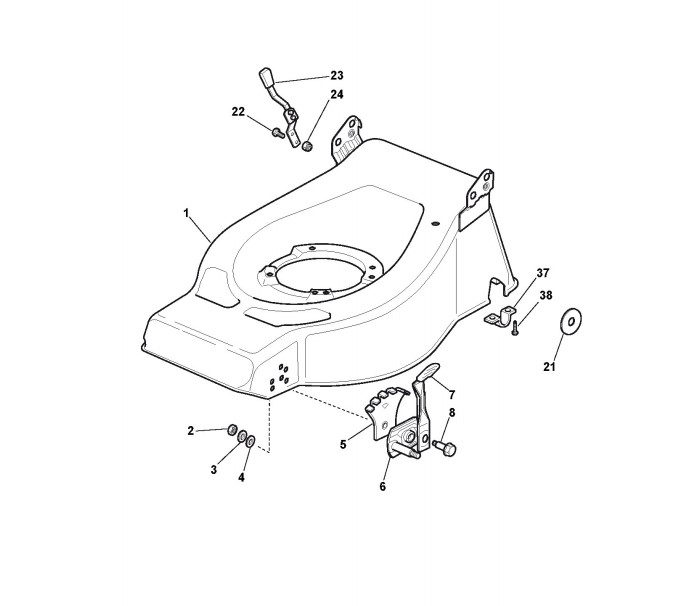 23
24
22
1
37
38
21
7
8
5
6
2
3
4