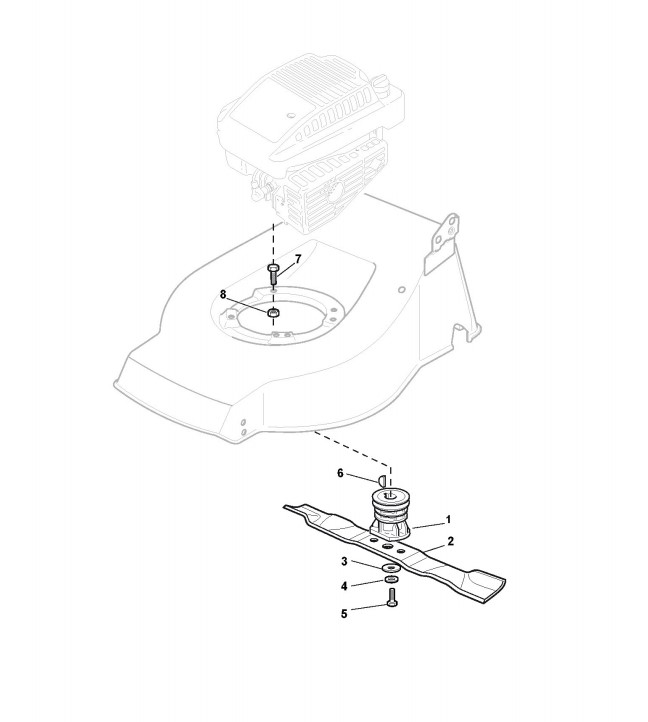 7
8
6
1
2
3
4
5