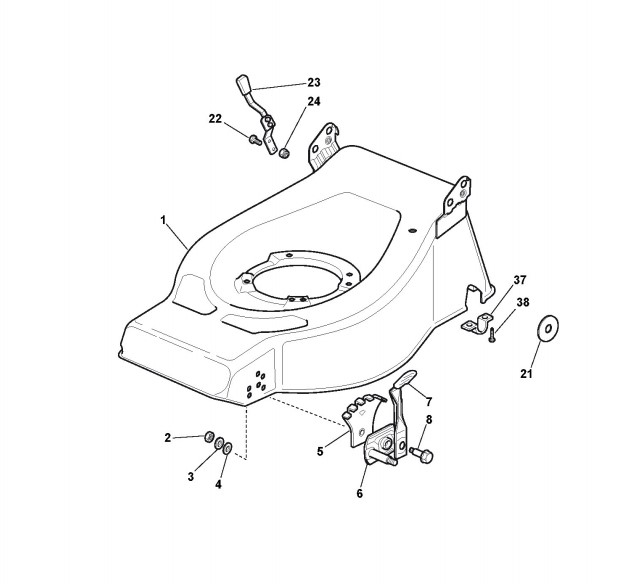 23
24
22
1
37
38
21
7
8
5
6
2
3
4