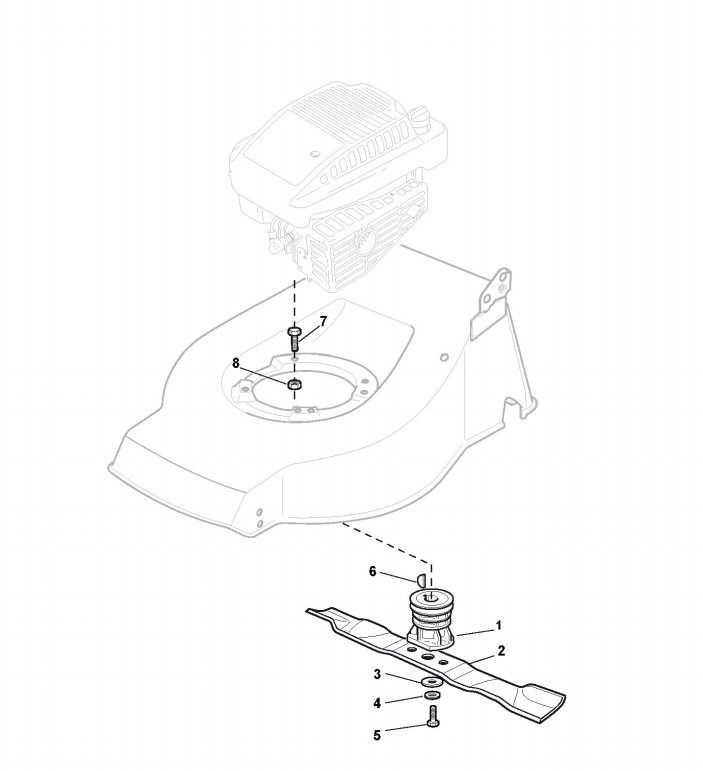 7
8
6
1
2
3
4
5