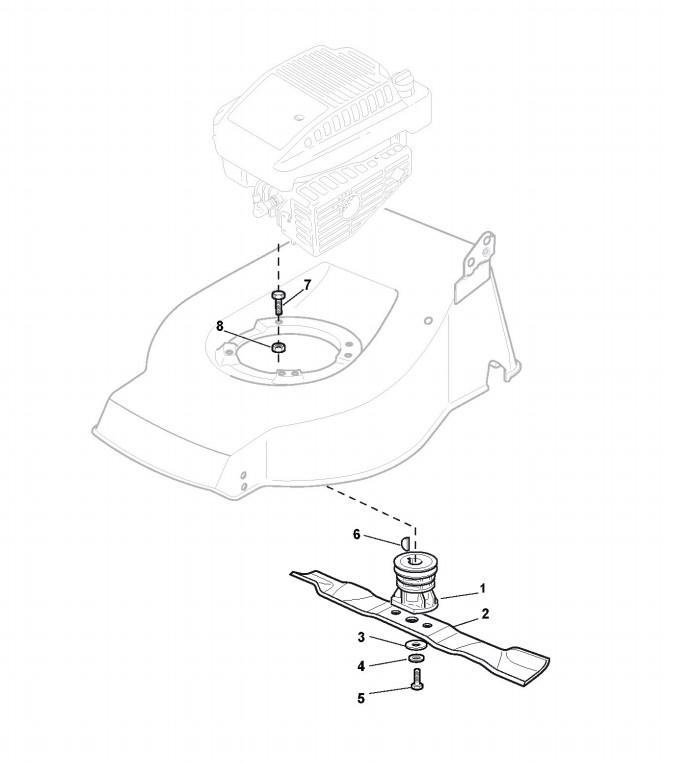 7
8
6
1
2
3
4
5