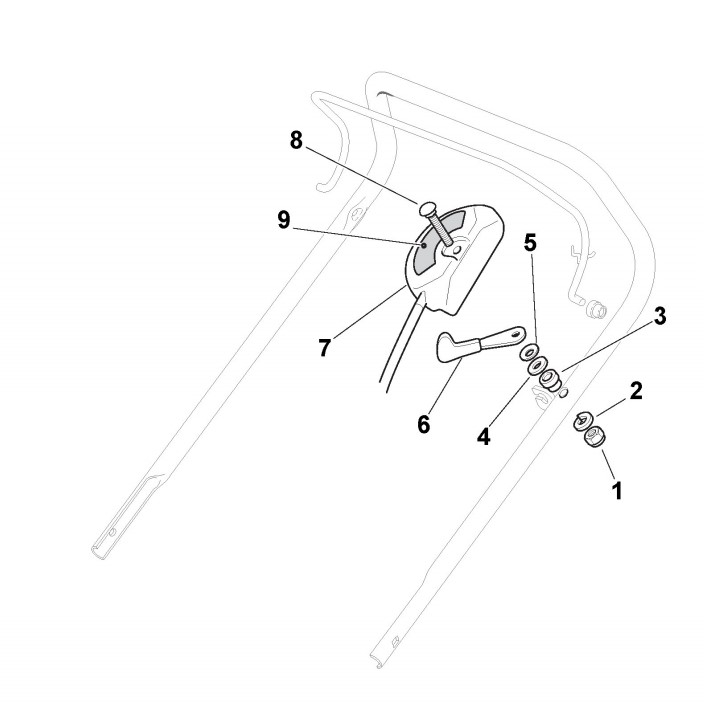 8
9
5
3
7
2
6
4
1