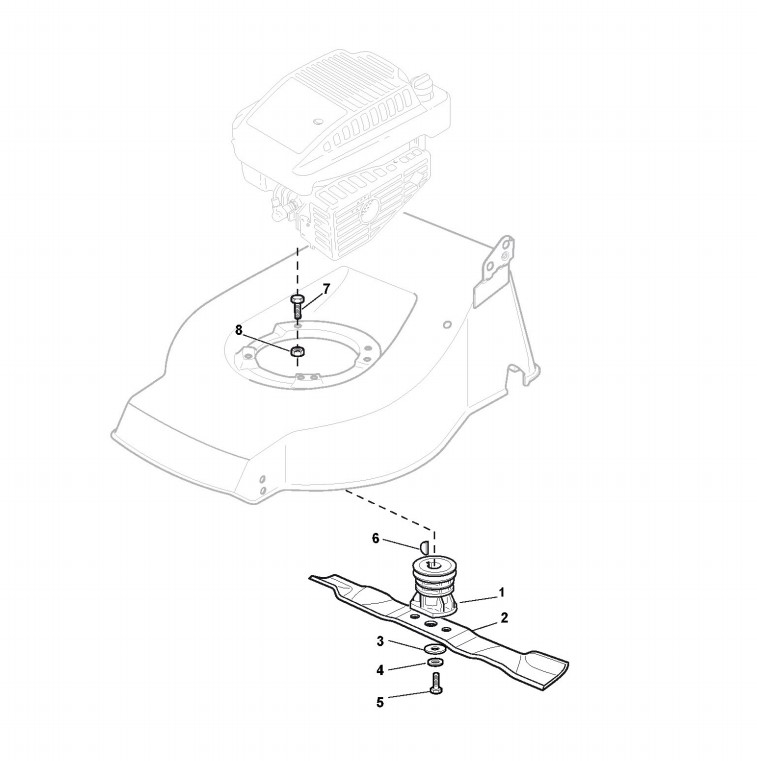 7
8
6
1
2
3
4
5