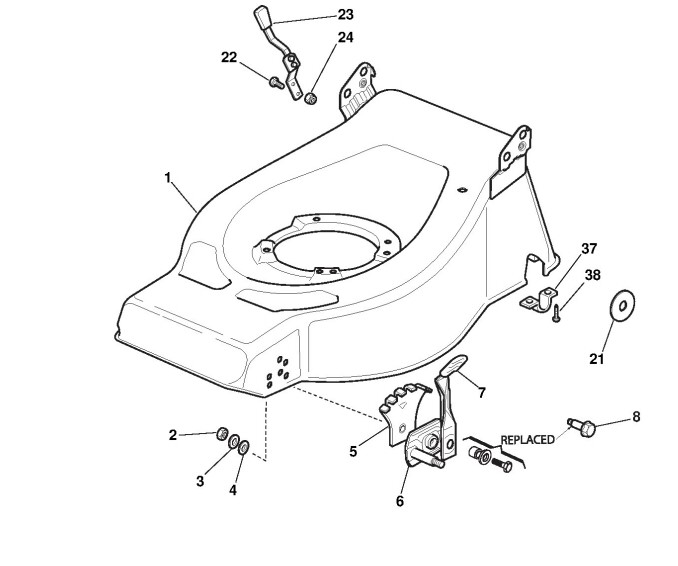 23
24
22
1
37
38
21
7
8
REPLACED
2
5
3
4
6