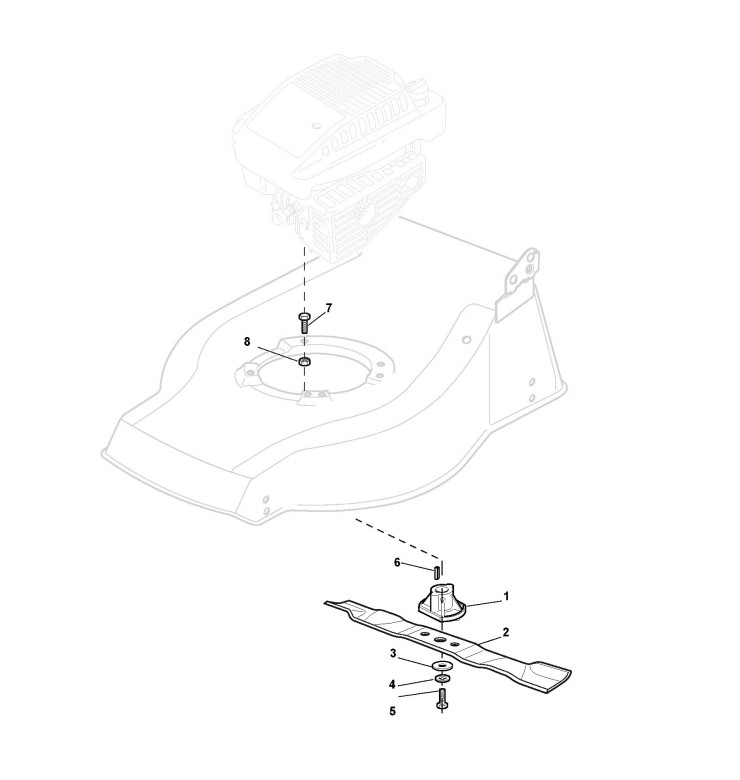 7
8
6
1
2
3
4
5