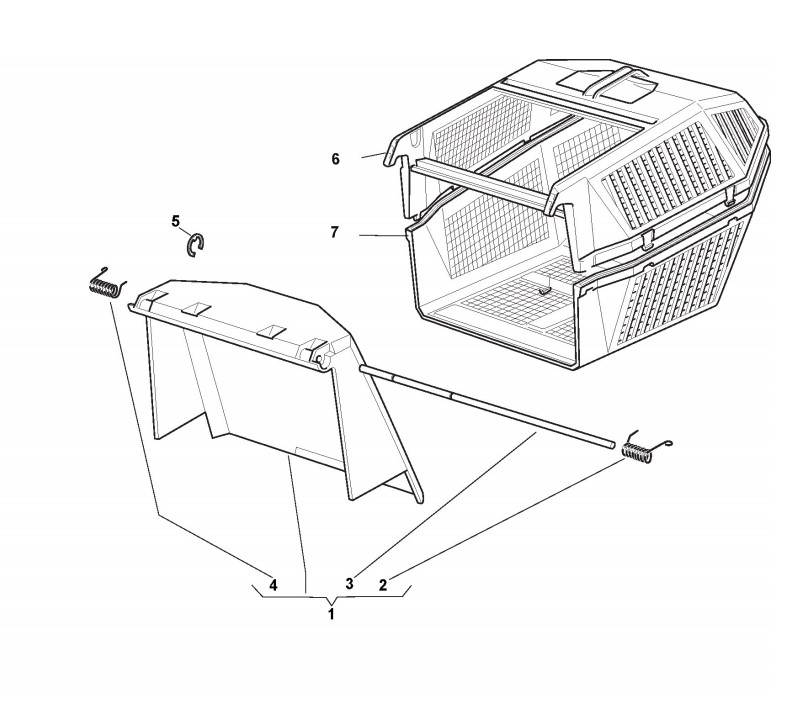 6
7
5
4
3
2
1