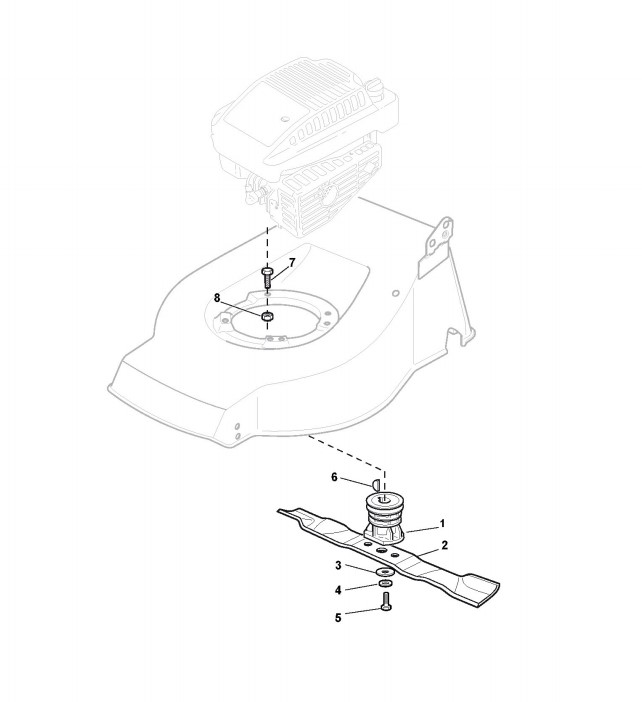 7
8
6
1
2
3
4
5