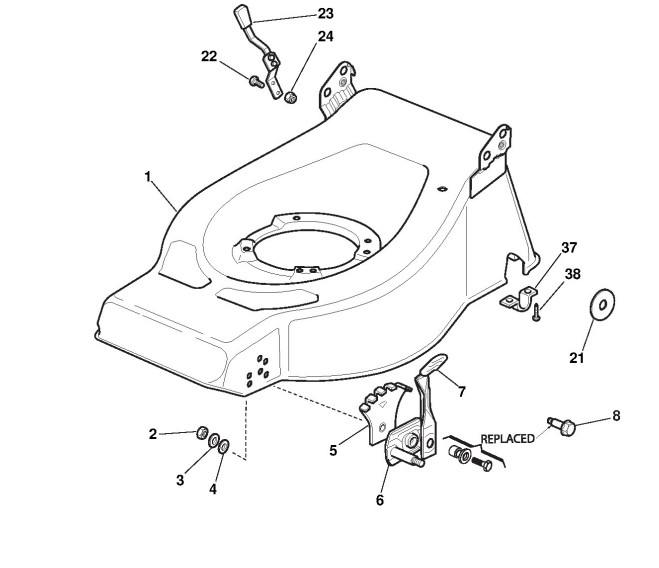 23
24
22
1
37
38
21
7
8
REPLACED
2
5
3
4
6