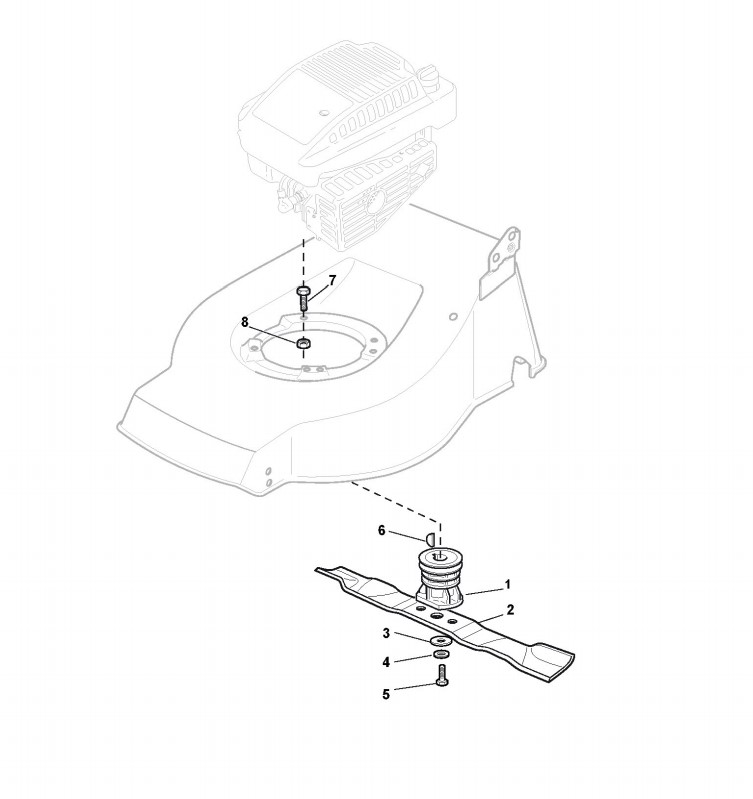 7
8
6
1
2
3
4
5