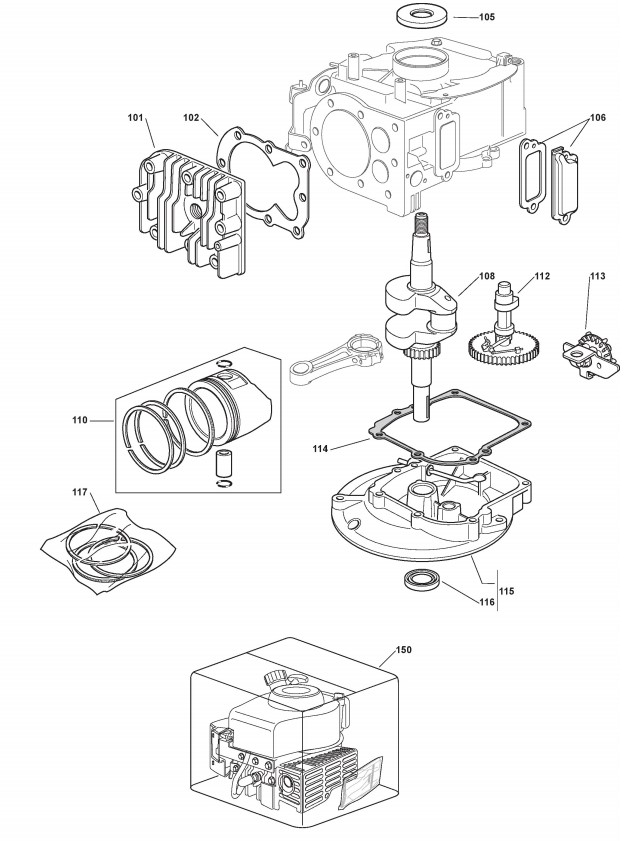 105
101
102
106
108
112
113
110
114
117
115
116
150