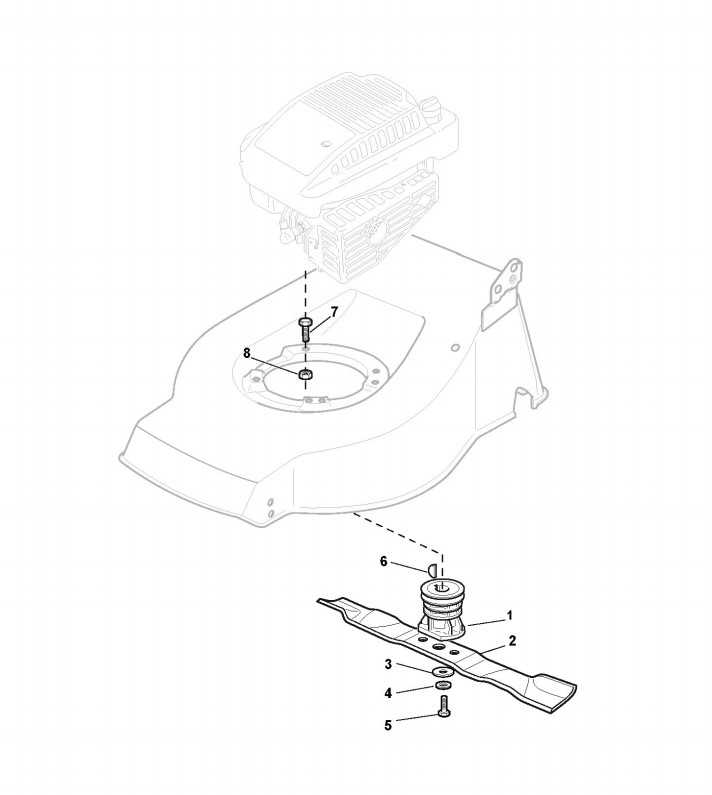 7
8
6
1
2
3
4
5