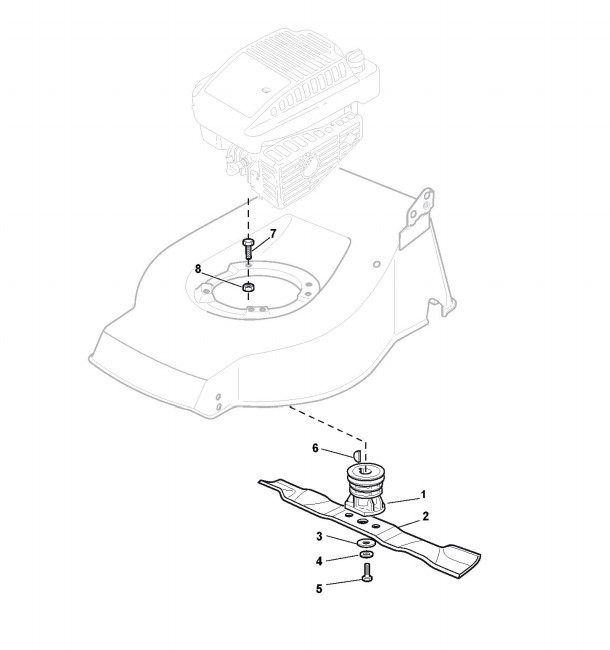 7
8
6
1
2
3
4
5