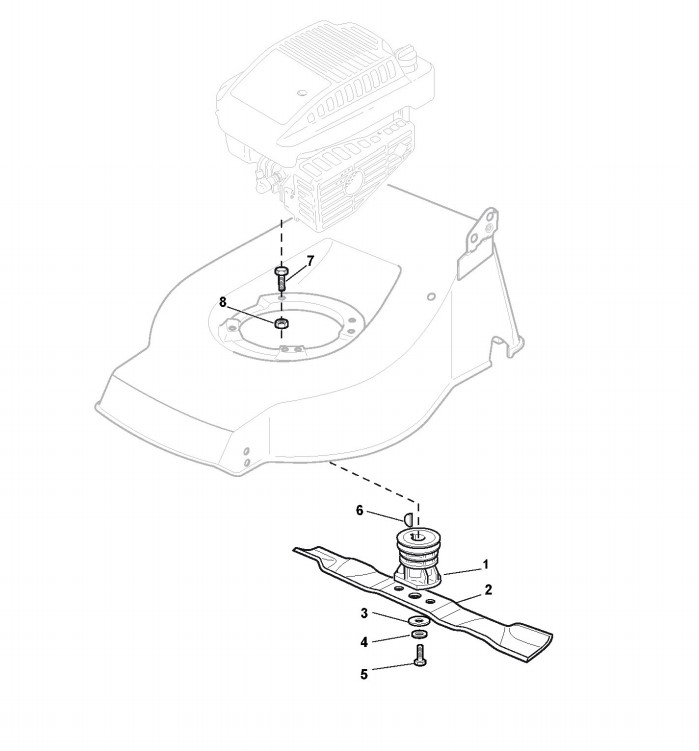 7
8
6
1
2
3
4
5