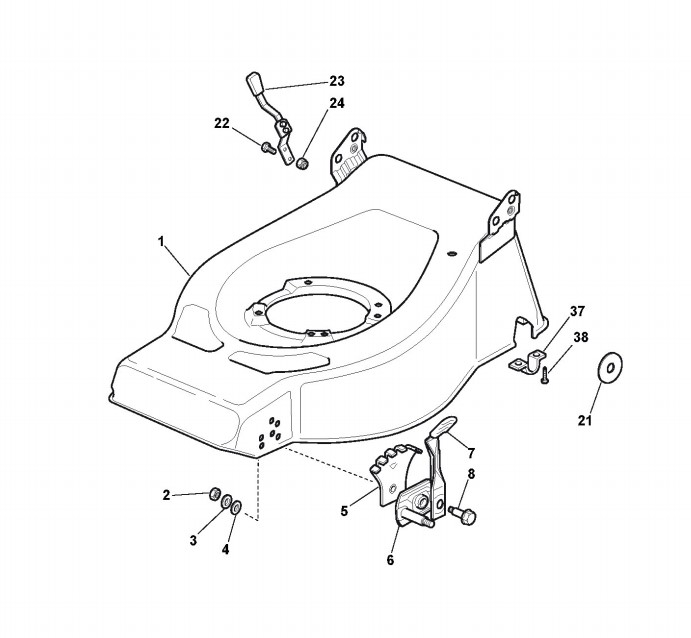 23
24
22
1
37
38
21
7
8
5
6
2
3
4