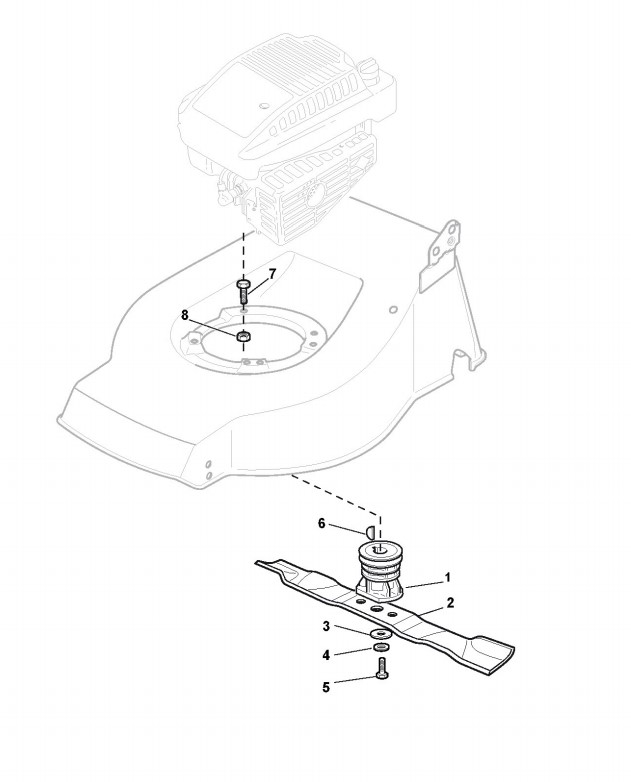 7
8
6
1
2
3
4
5