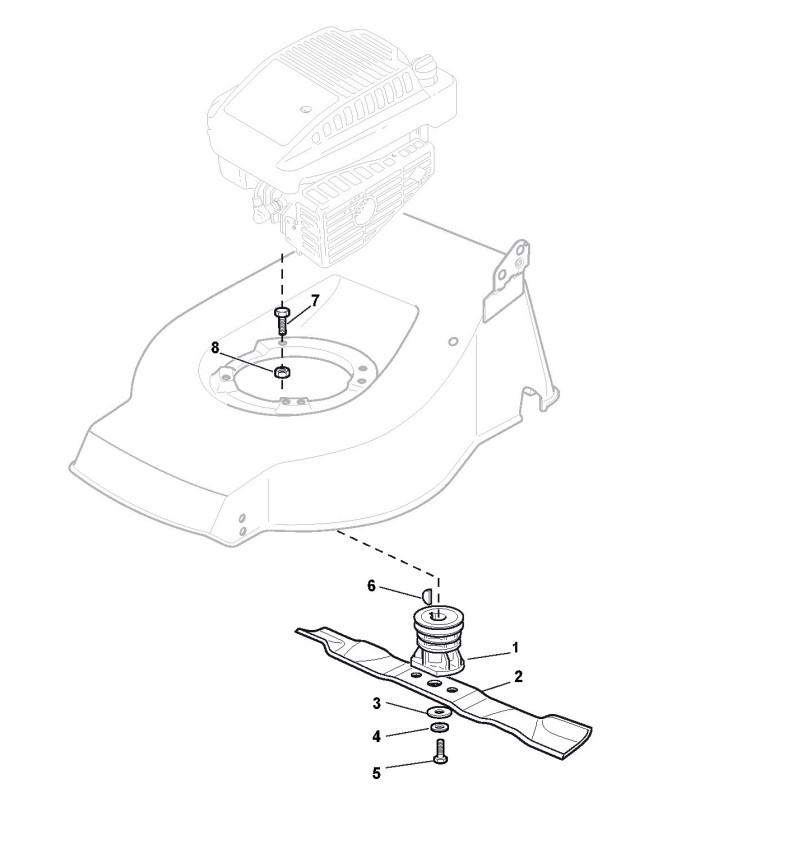 7
8
6
1
2
3
4
5