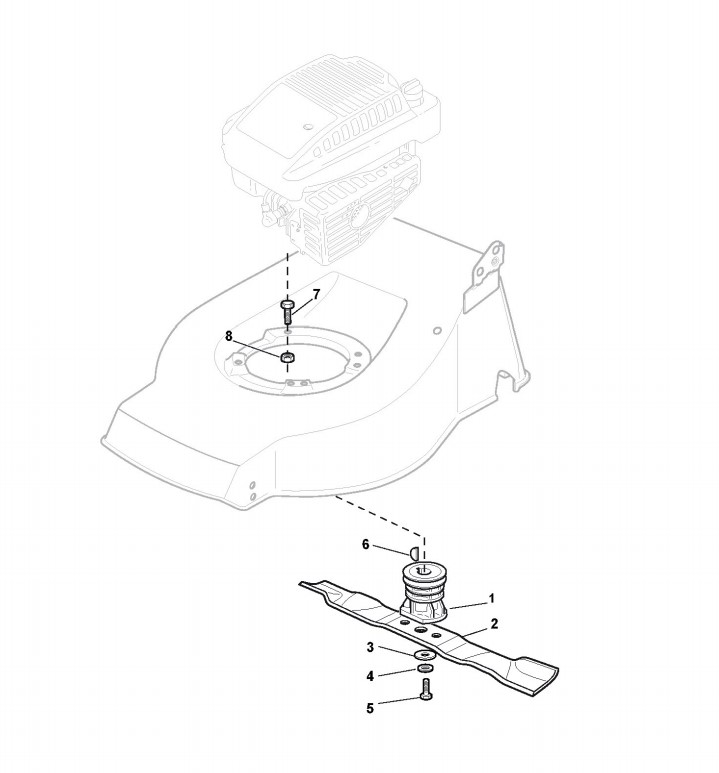 7
8
6
1
2
3
4
5