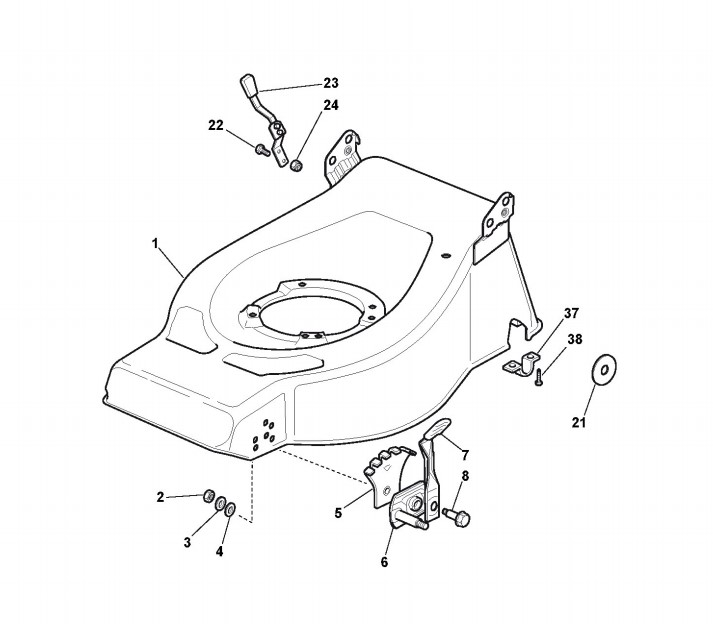 23
24
22
1
37
38
21
7
8
5
6
2
3
4