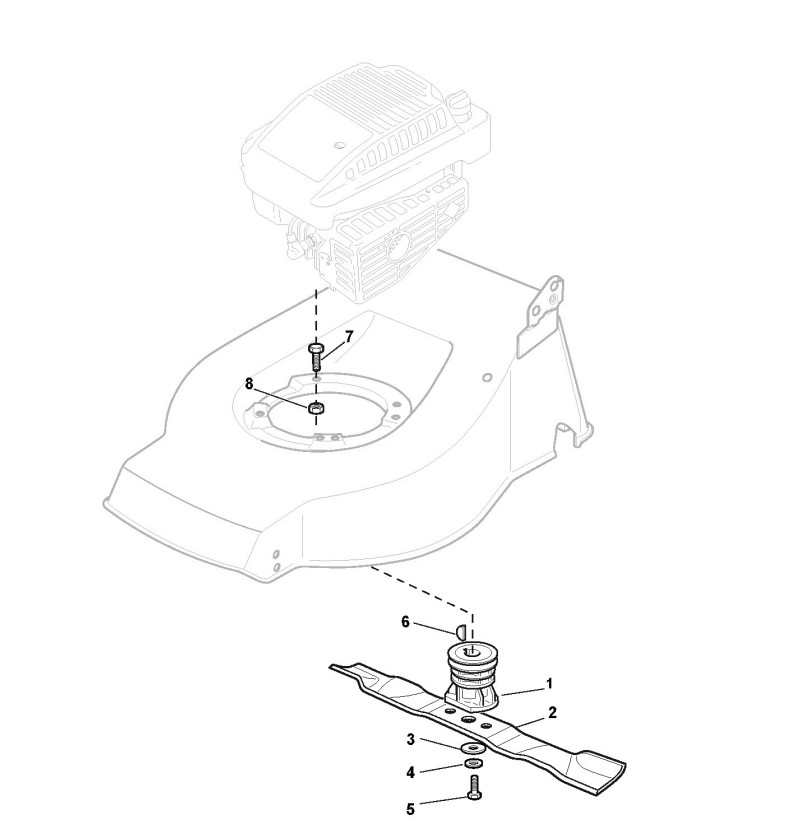 7
8
6
1
2
3
4
5