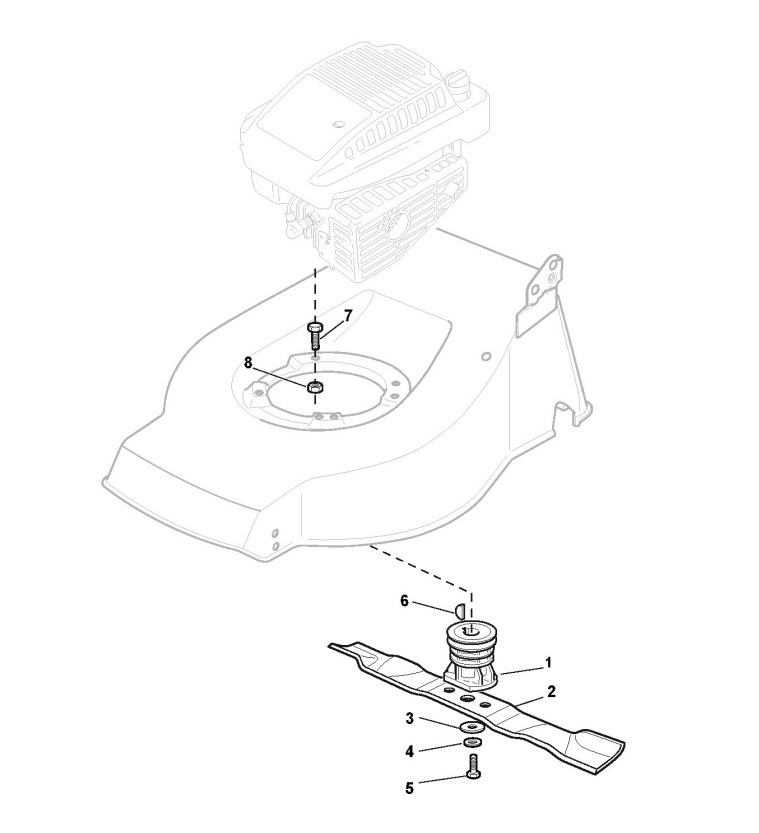 7
8
6
1
2
3
4
5