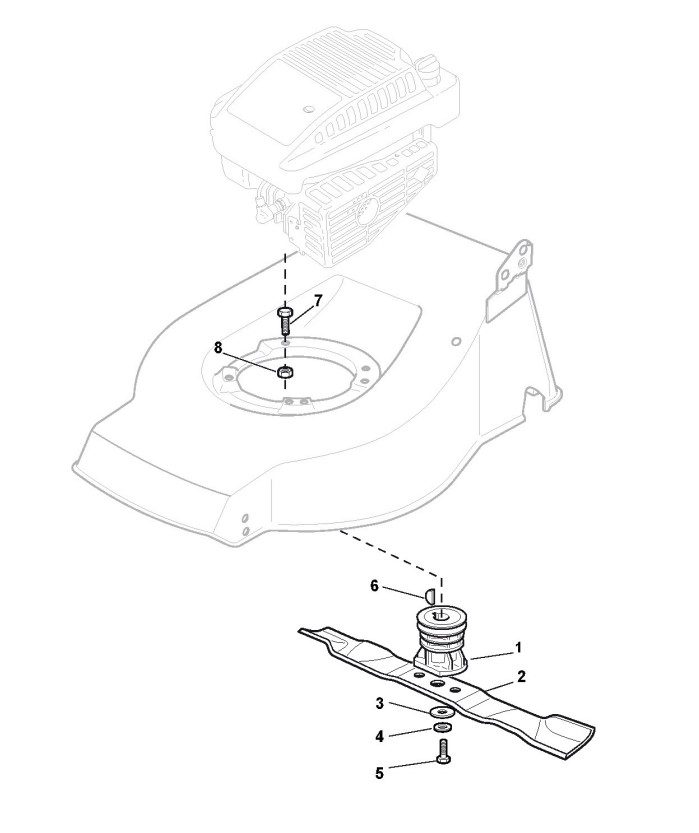 7
8
6
1
2
3
4
5