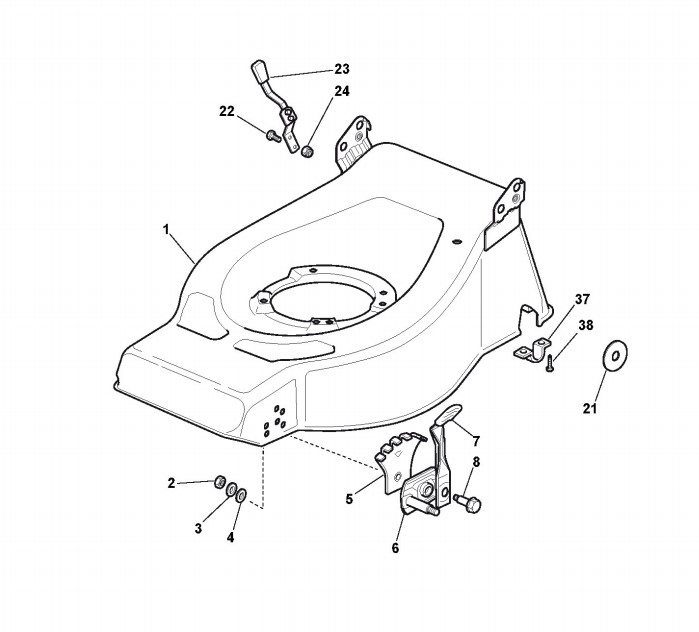 23
24
22
1
37
38
21
7
8
5
6
2
3
4