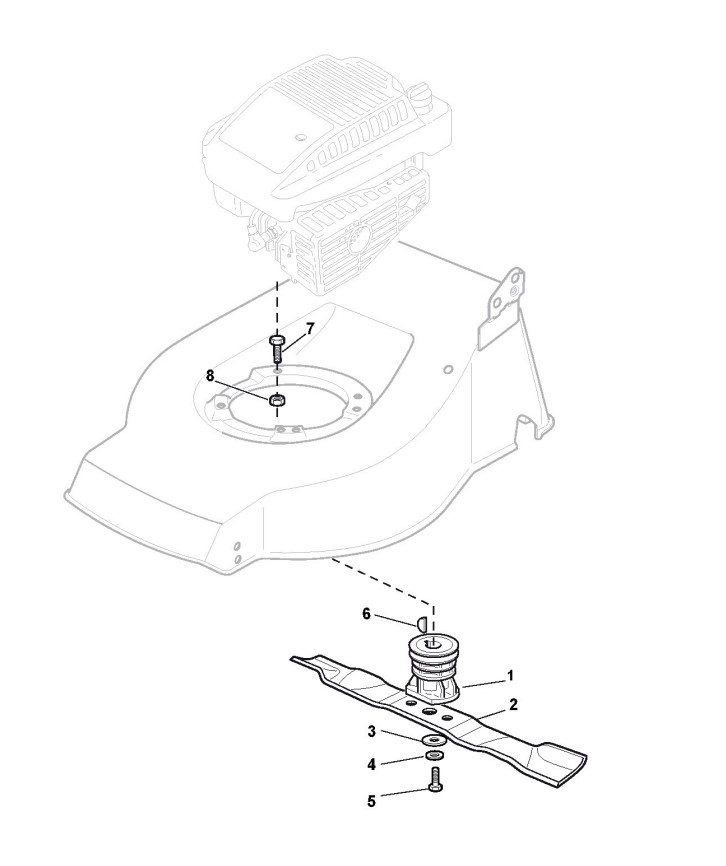 7
8
6
1
2
3
4
5