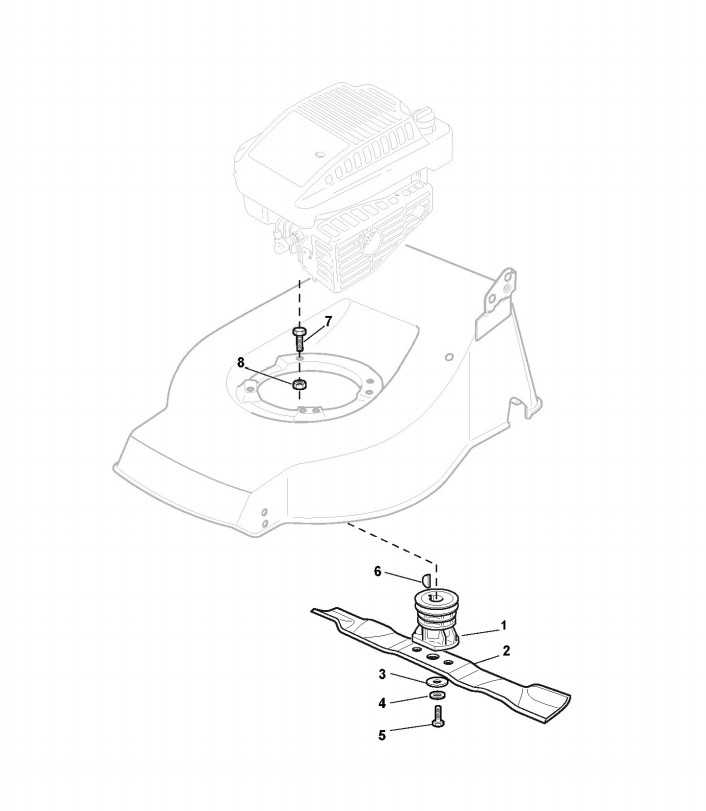 7
8
6
1
2
3
4
5