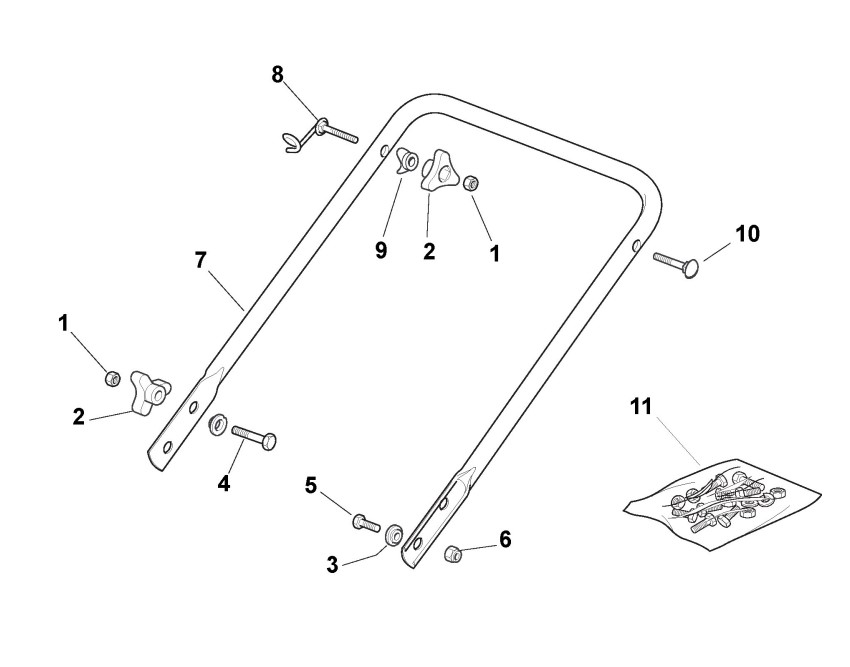 8
9
2
1
10
7
1
2
4
5
3
6
11