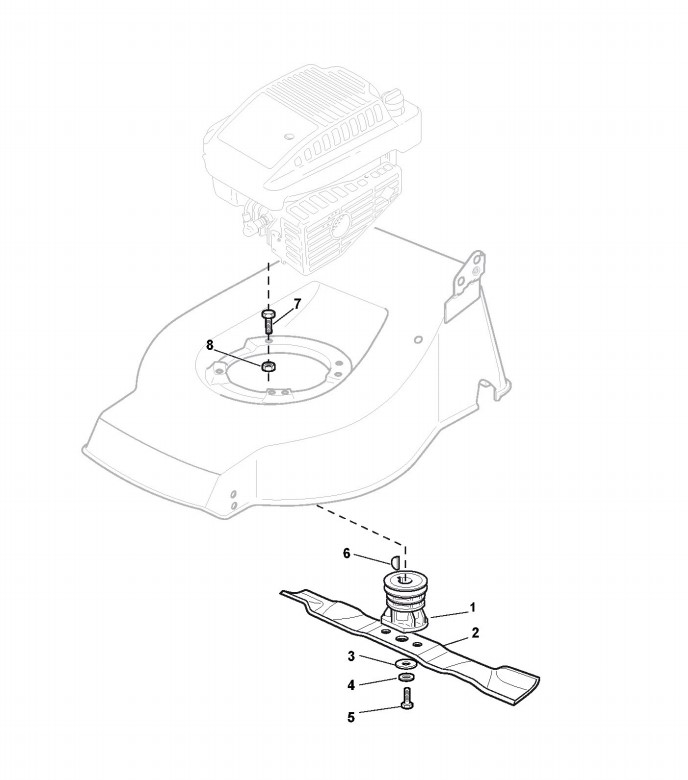 7
8
6
1
2
3
4
5