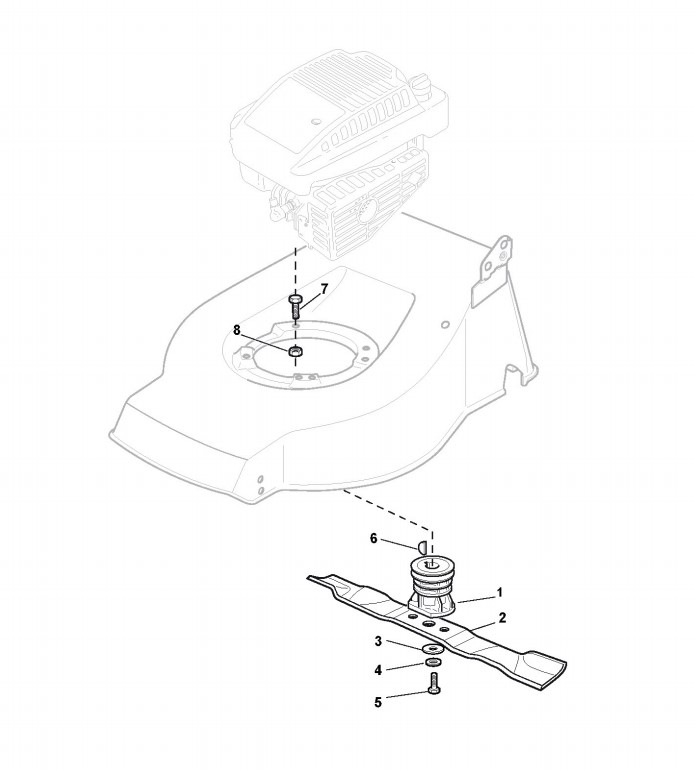 7
8
6
1
2
3
4
5