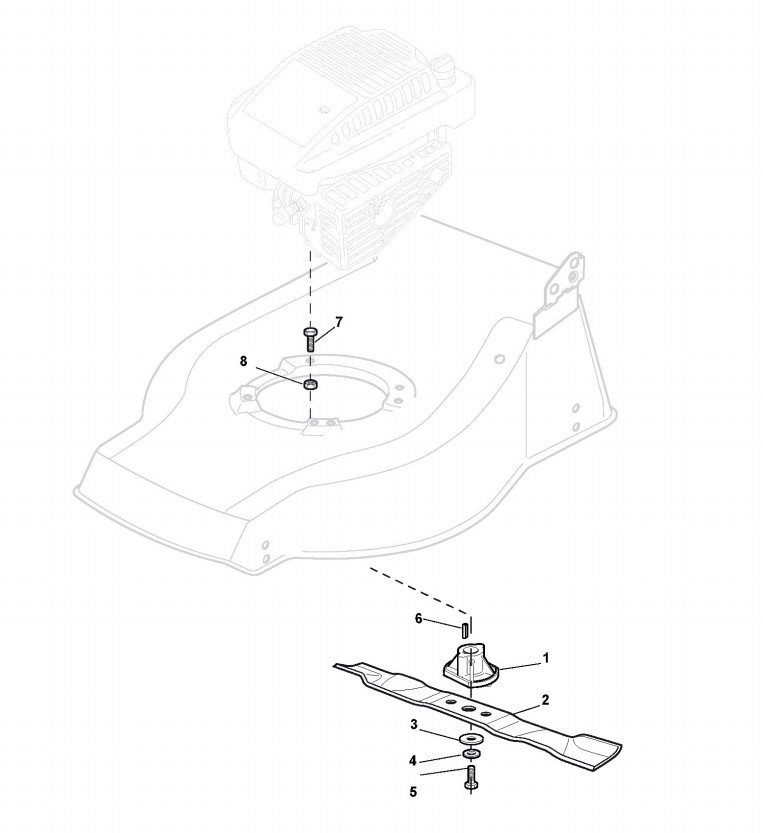 7
8
6
1
2
3
4
5