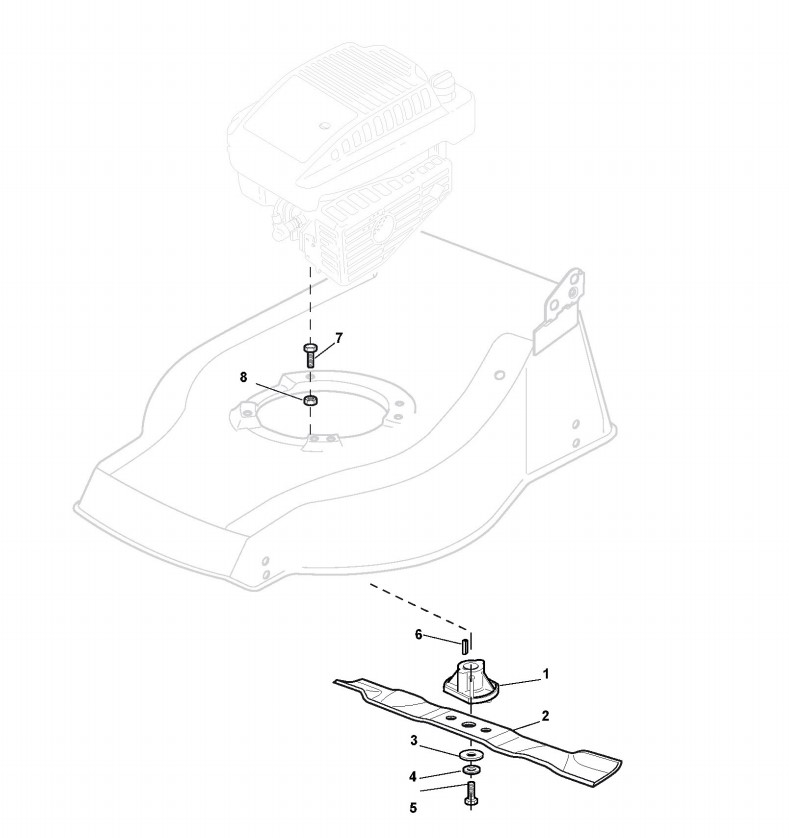 7
8
6
1
2
3
4
5