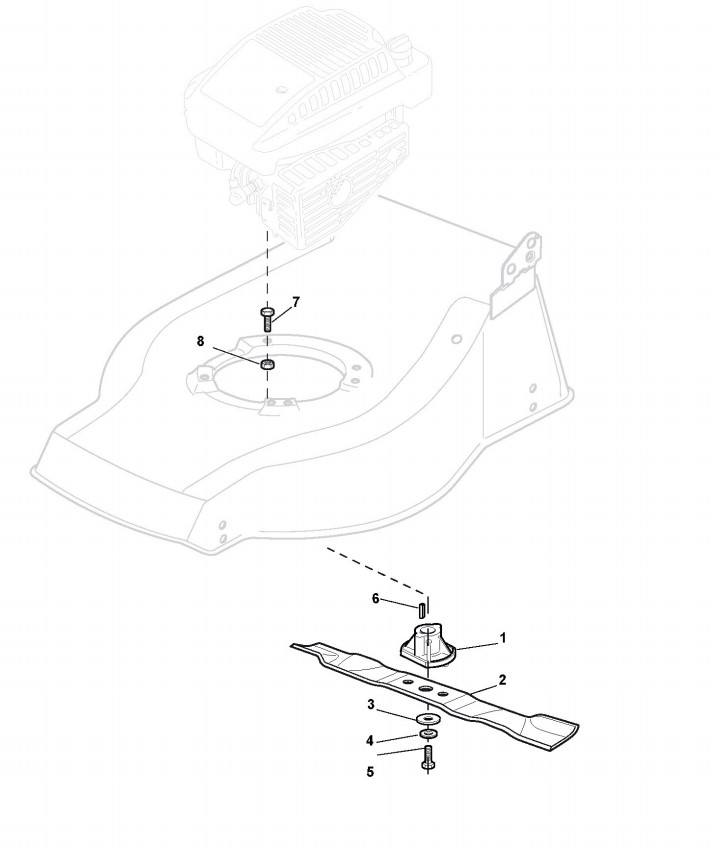 7
8
6
1
2
3
4
5