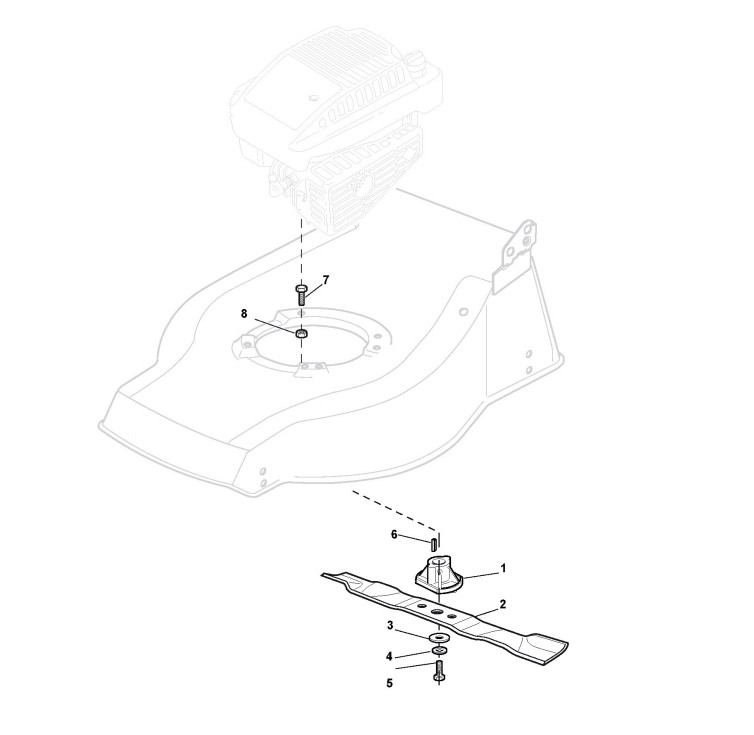 7
8
6
1
2
3
4
5