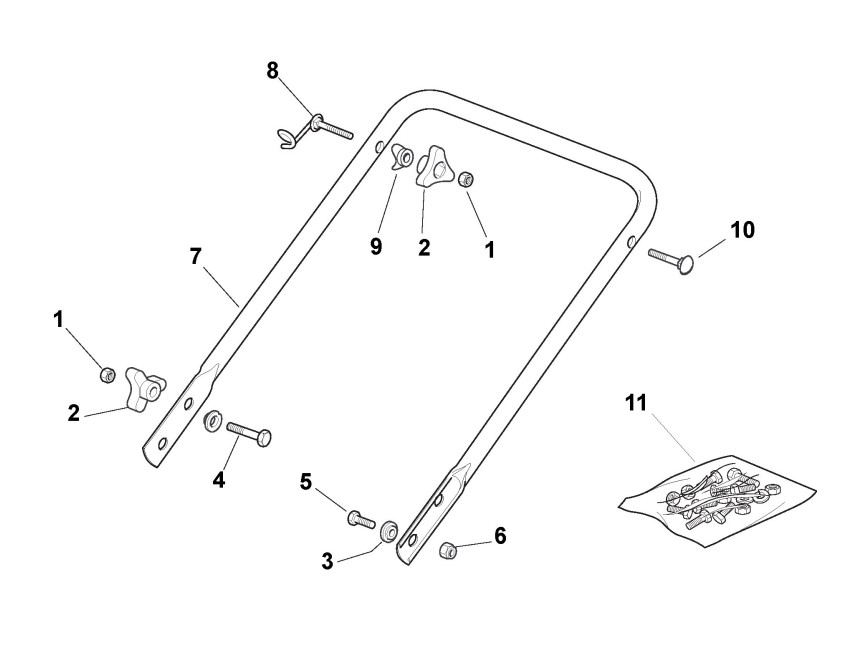 8
9
2
1
10
7
1
2
4
11
5
3
6