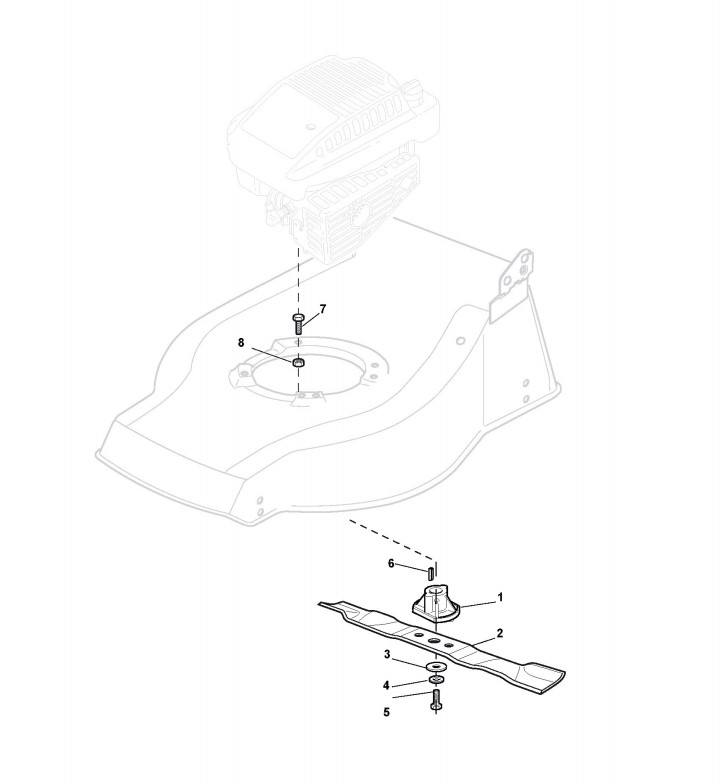 7
8
6
1
2
3
4
5