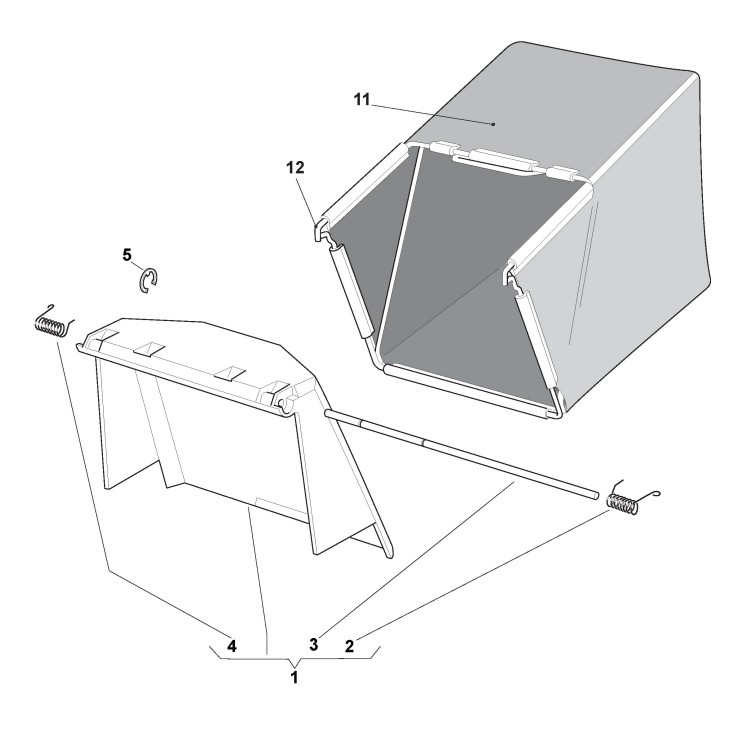 11
12
5
4
3
2
1