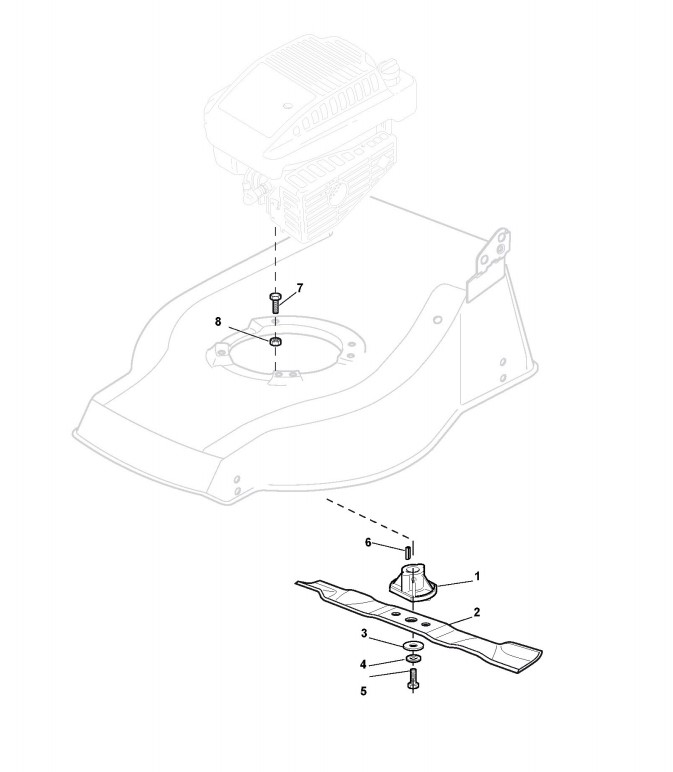 7
8
6
1
2
3
4
5