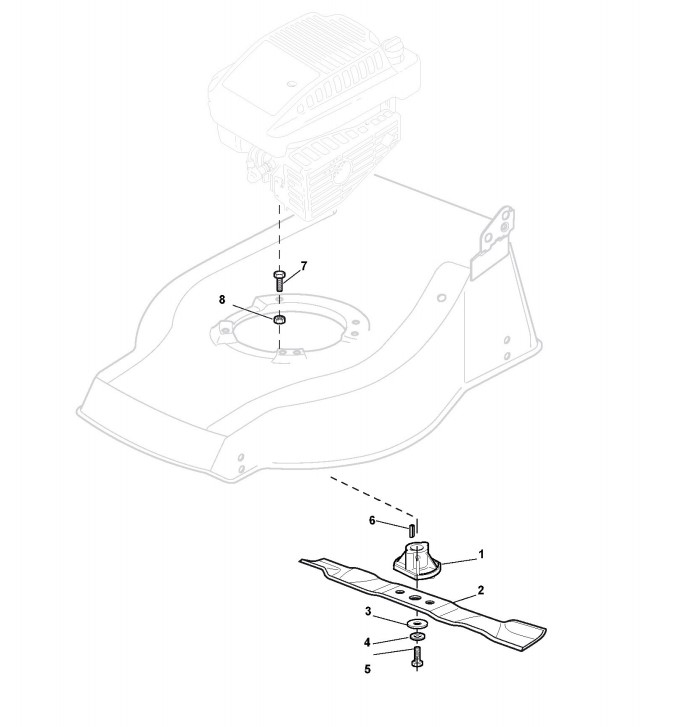 7
8
6
1
2
3
4
5