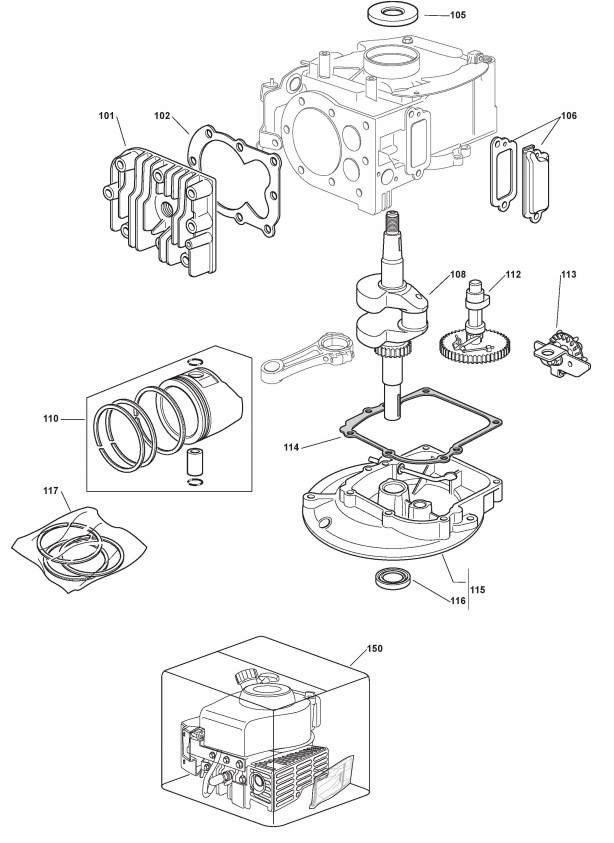 105
101
102
106
108
112
113
110
114
117
115
116
150